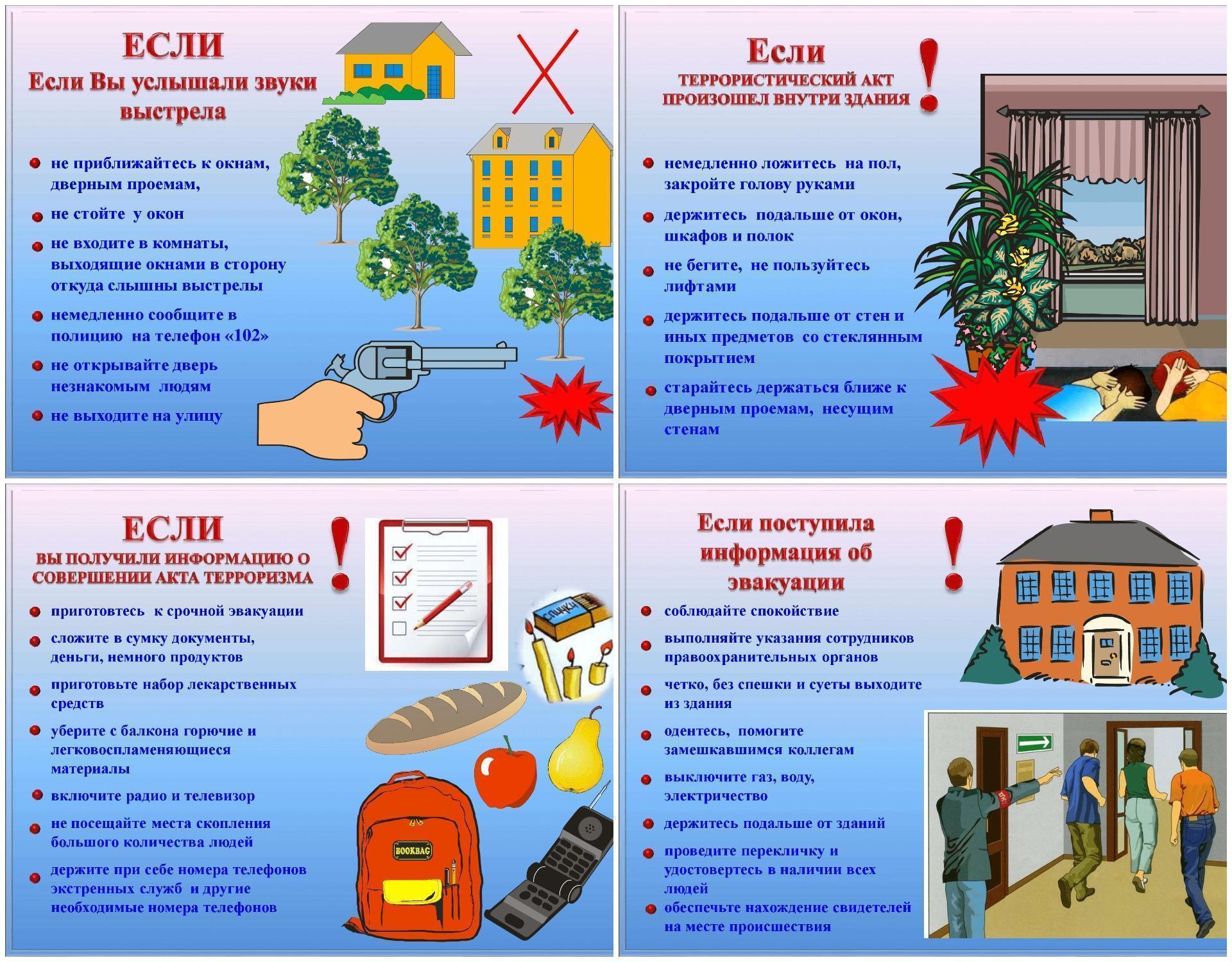 ЕСЛИ
Если Вы услышали звуки выстрела

не приближайтесь к окнам, дверным проемам,

не стойте у окон

не входите в комнаты, выходящие окнами в сторону откуда слышны выстрелы

немедленно сообщите в полицию на телефон «102»

не открывайте дверь незнакомым людям

не выходите на улицу

Если
ТЕРРОРИСТИЧЕСКИЙ АКТ ПРОИЗОШЕЛ ВНУТРИ ЗДАНИЯ !

немедленно ложитесь на пол, закройте голову руками

держитесь подальше от окон, шкафов и полок

не бегите, не пользуйтесь лифтами

держитесь подальше от стен и иных предметов со стеклянным покрытием

старайтесь держаться ближе к дверным проемам, несущим стенам

ЕСЛИ
ВЫ ПОЛУЧИЛИ ИНФОРМАЦИЮ О СОВЕРШЕНИИ АКТА ТЕРРОРИЗМА !

приготовтесь к срочной эвакуации

сложите в сумку документы, деньги, немного продуктов

приготовьте набор лекарственных средств

уберите с балкона горючие и легковоспламеняющиеся материалы

включите радио и телевизор

не посещайте места скопления большого количества людей

держите при себе номера телефонов экстренных служб и другие необходимые номера телефонов

СПИЧКИ

BOOKBAG

Если поступила информация об эвакуации !

соблюдайте спокойствие

выполняйте указания сотрудников правоохранительных органов

четко, без спешки и суеты выходите из здания

одентесь, помогите замешкавшимся коллегам

выключите газ, воду, электричество

держитесь подальше от зданий

проведите перекличку и удостовертесь в наличии всех людей

обеспечьте нахождение свидетелей на месте происшествия